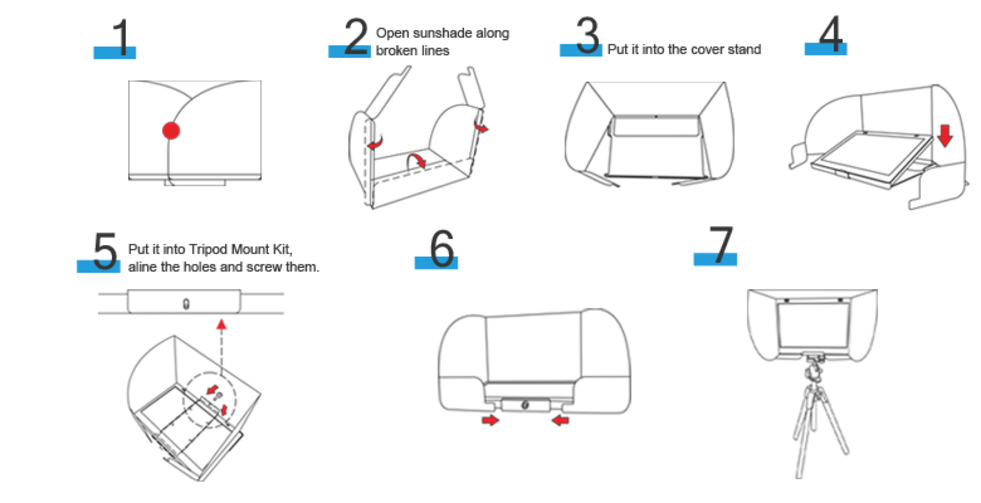 1

2 Open sunshade along broken lines

3 Put it into the cover stand

4

5 Put it into Tripod Mount Kit, aline the holes and screw them.

6

7